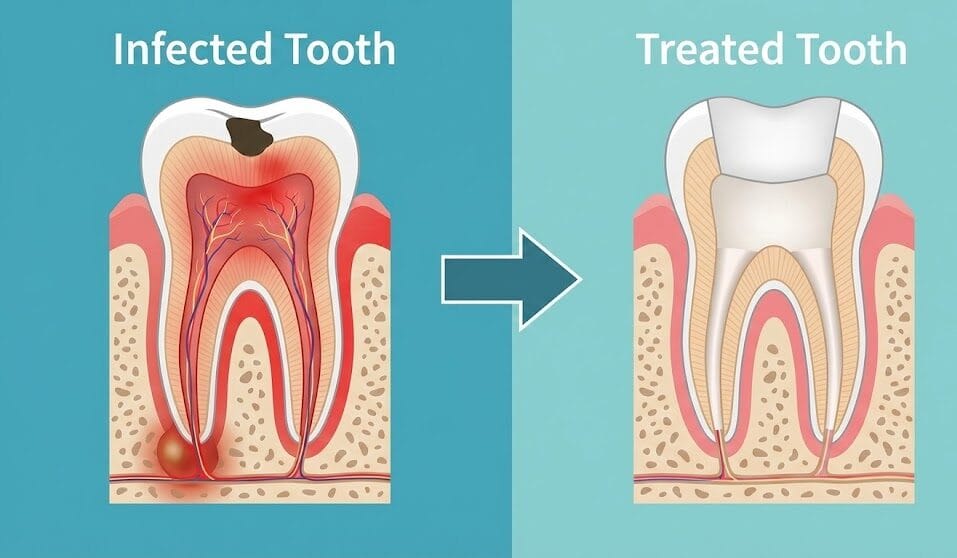 Infected Tooth

Treated Tooth